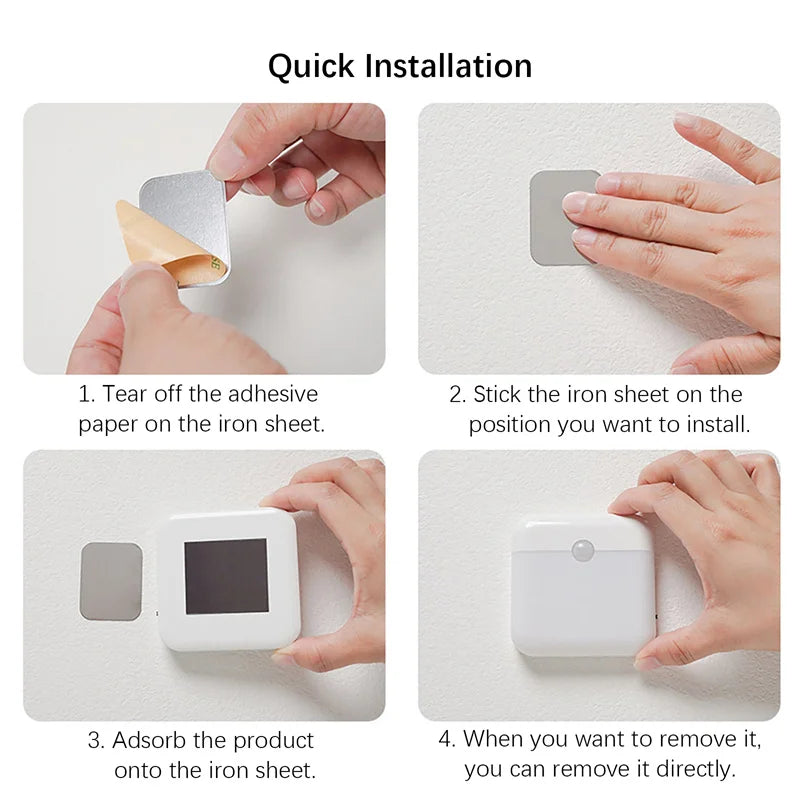 Quick Installation

1. Tear off the adhesive paper on the iron sheet.

2. Stick the iron sheet on the position you want to install.

3. Adsorb the product onto the iron sheet.

4. When you want to remove it, you can remove it directly.